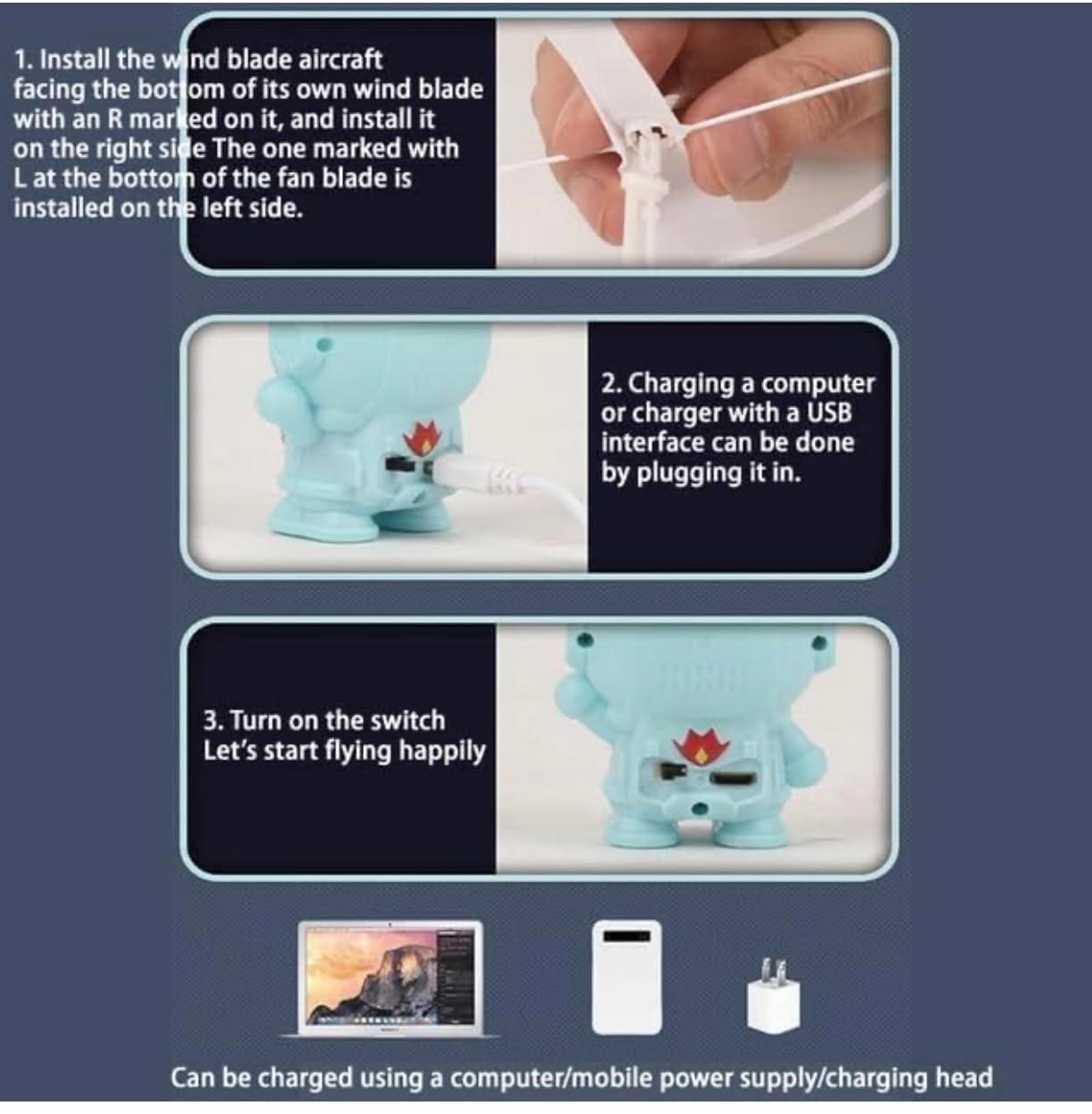 1. Install the wind blade aircraft facing the bottom of its own wind blade with an R marked on it, and install it on the right side The one marked with L at the bottom of the fan blade is installed on the left side.

2. Charging a computer or charger with a USB interface can be done by plugging it in.

3. Turn on the switch Let's start flying happily

Can be charged using a computer/mobile power supply/charging head